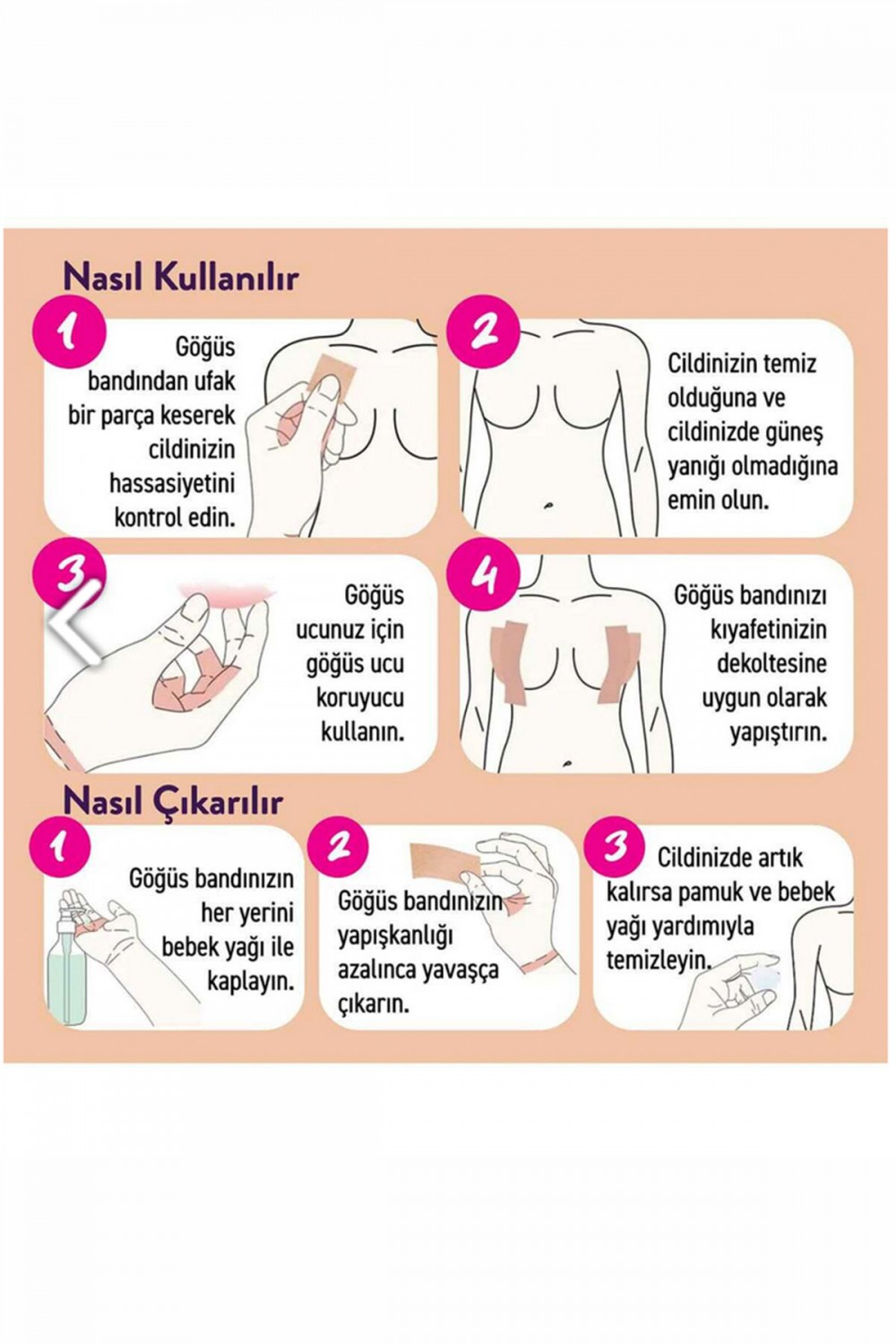 Nasıl Kullanılır

1

Göğüs bandından ufak bir parça keserek cildinizin hassasiyetini kontrol edin.

2

Cildinizin temiz olduğuna ve cildinizde güneş yanığı olmadığına emin olun.

3

Göğüs ucunuz için göğüs ucu koruyucu kullanın.

4

Göğüs bandınızı kıyafetinizin dekoltesine uygun olarak yapıştırın.

Nasıl Çıkarılır

1

Göğüs bandınızın her yerini bebek yağı ile kaplayın.

2

Göğüs bandınızın yapışkanlığı azalınca yavaşça çıkarın.

3

Cildinizde artık kalırsa pamuk ve bebek yağı yardımıyla temizleyin.